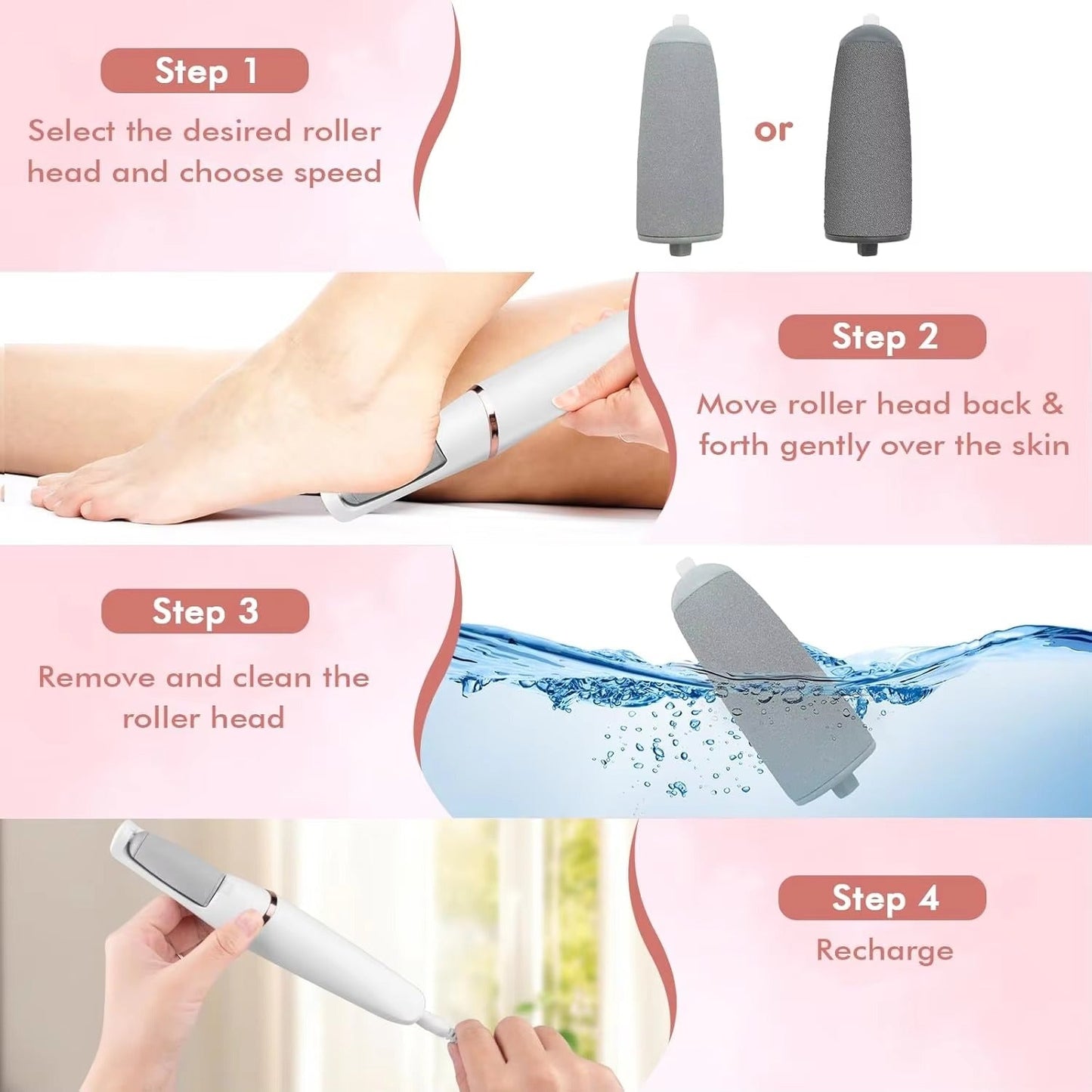 Step 1

Select the desired roller head and choose speed

or

Step 2

Move roller head back & forth gently over the skin

Step 3

Remove and clean the roller head

Step 4

Recharge